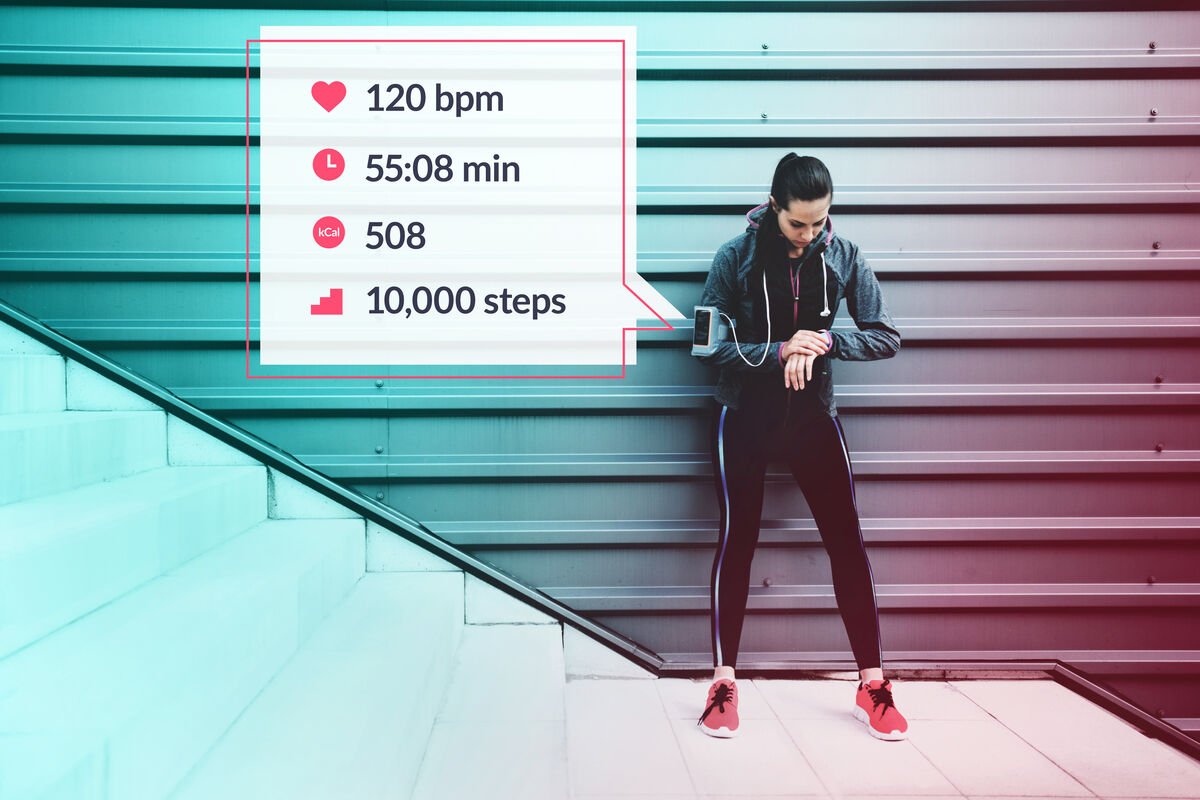 120 bpm
55:08 min
kCal 508
10,000 steps